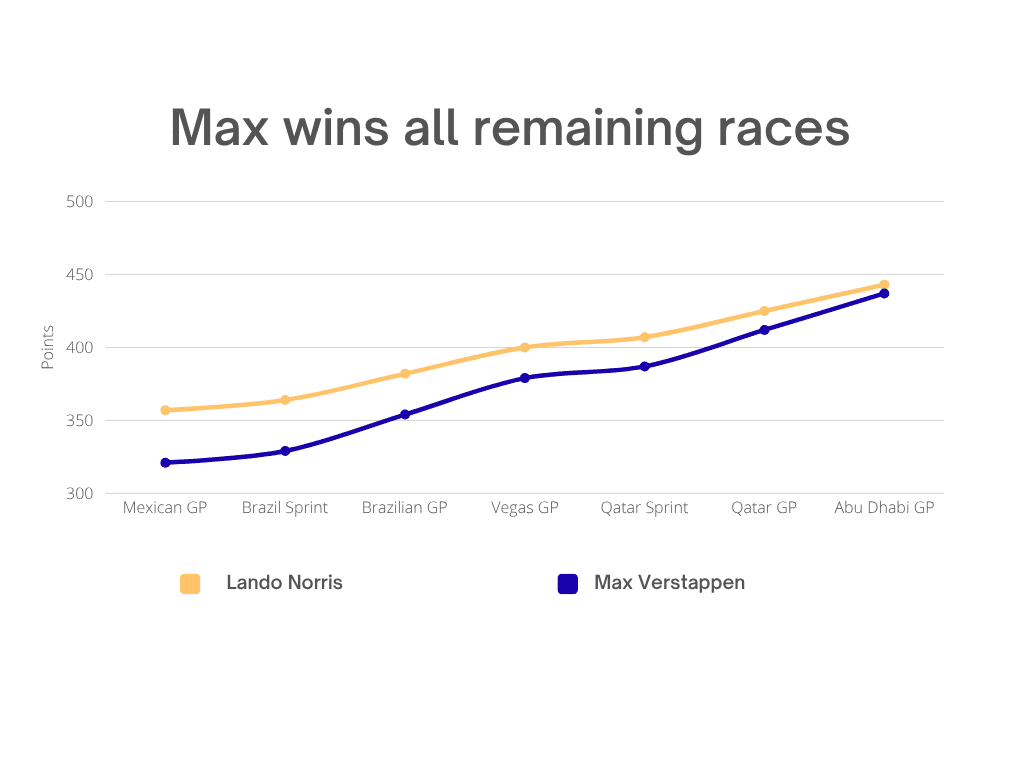 Max wins all remaining races

500
450
400
350
300

Points

Mexican GP
Brazil Sprint
Brazilian GP
Vegas GP
Qatar Sprint
Qatar GP
Abu Dhabi GP

Lando Norris
Max Verstappen