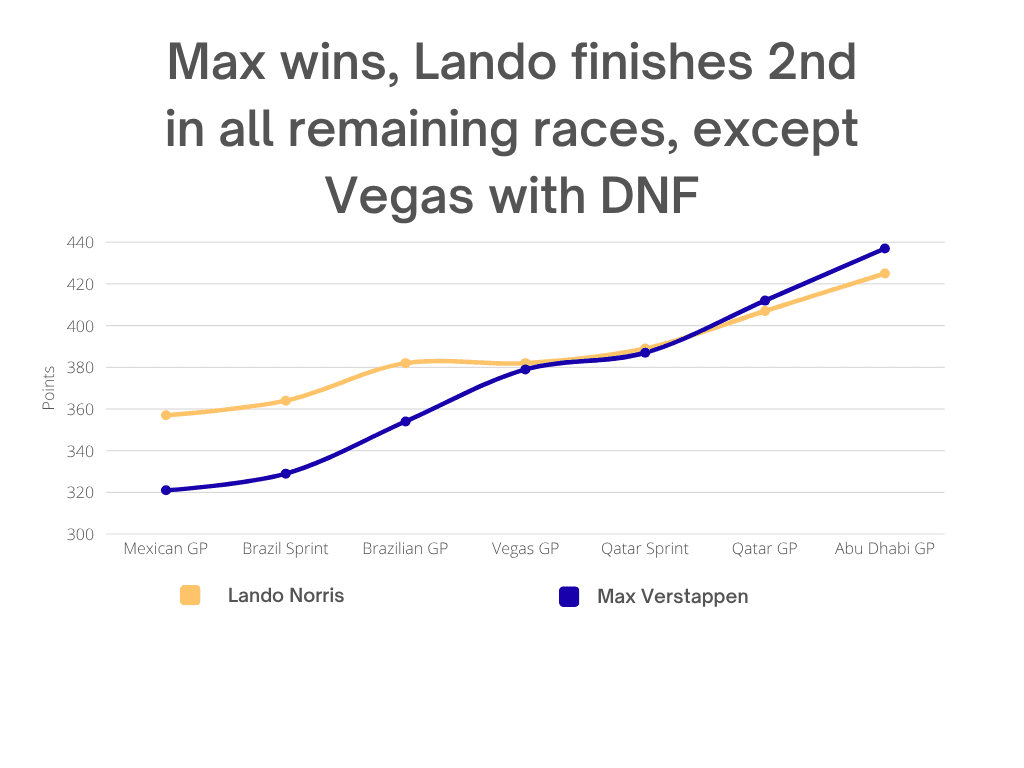 Max wins, Lando finishes 2nd in all remaining races, except Vegas with DNF

440
420
400
380
360
340
320
300

Points

Mexican GP
Brazil Sprint
Brazilian GP
Vegas GP
Qatar Sprint
Qatar GP
Abu Dhabi GP

Lando Norris
Max Verstappen