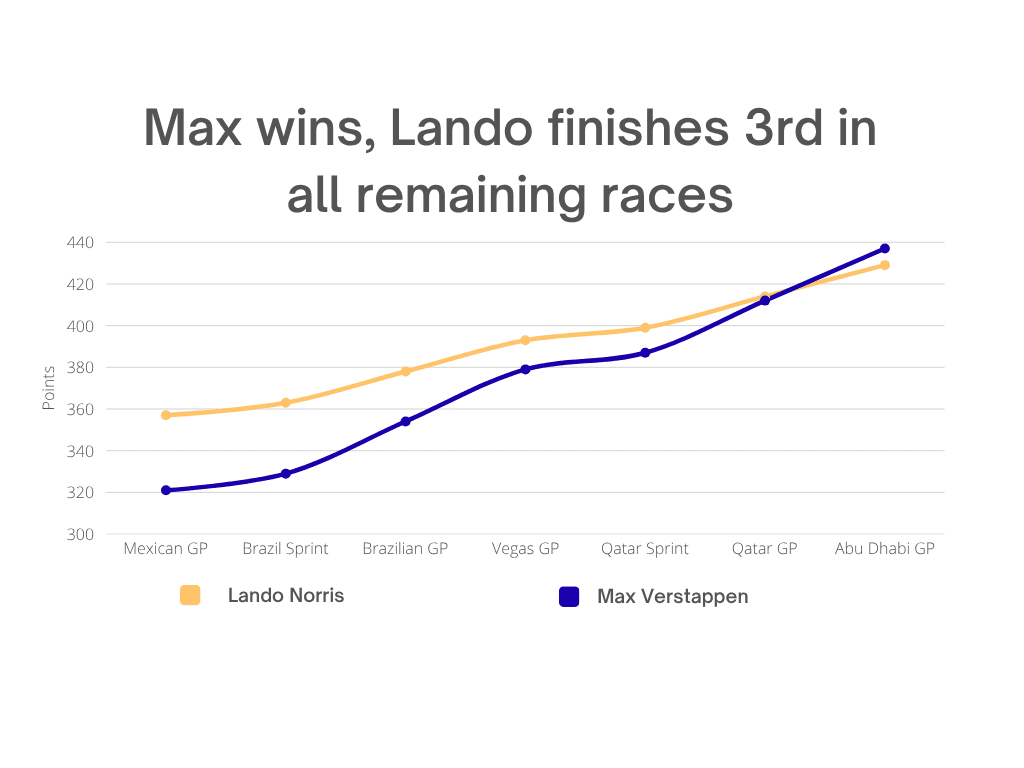 Max wins, Lando finishes 3rd in all remaining races

440
420
400
380
360
340
320
300

Points

Mexican GP
Brazil Sprint
Brazilian GP
Vegas GP
Qatar Sprint
Qatar GP
Abu Dhabi GP

Lando Norris
Max Verstappen